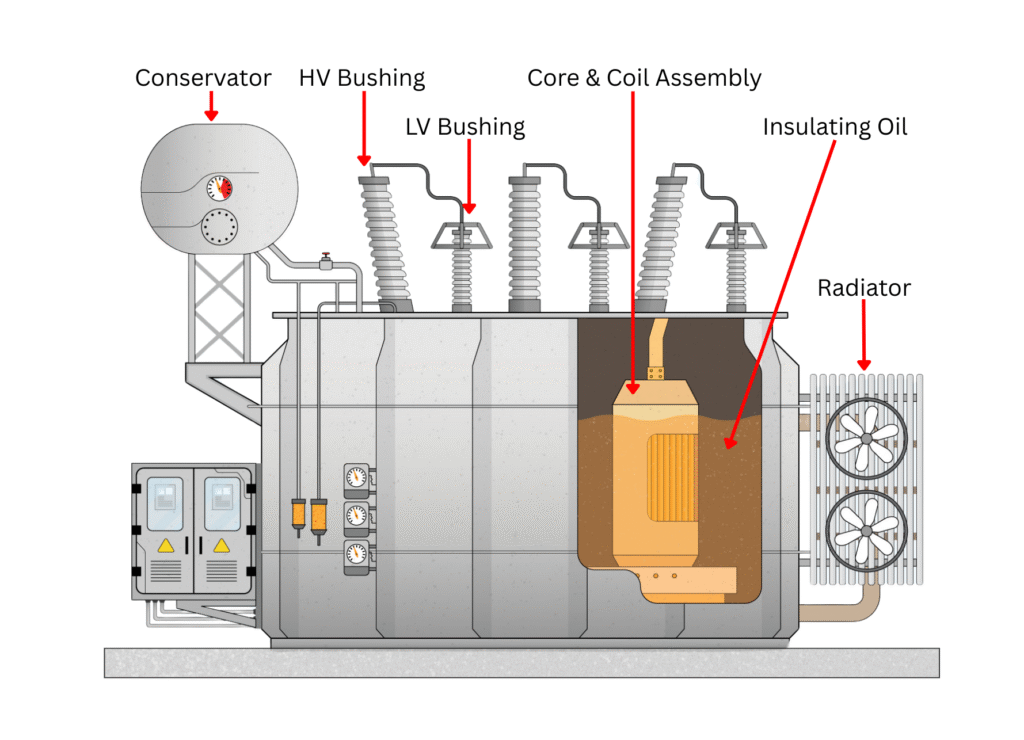 Conservator
HV Bushing
Core & Coil Assembly
LV Bushing
Insulating Oil
Radiator